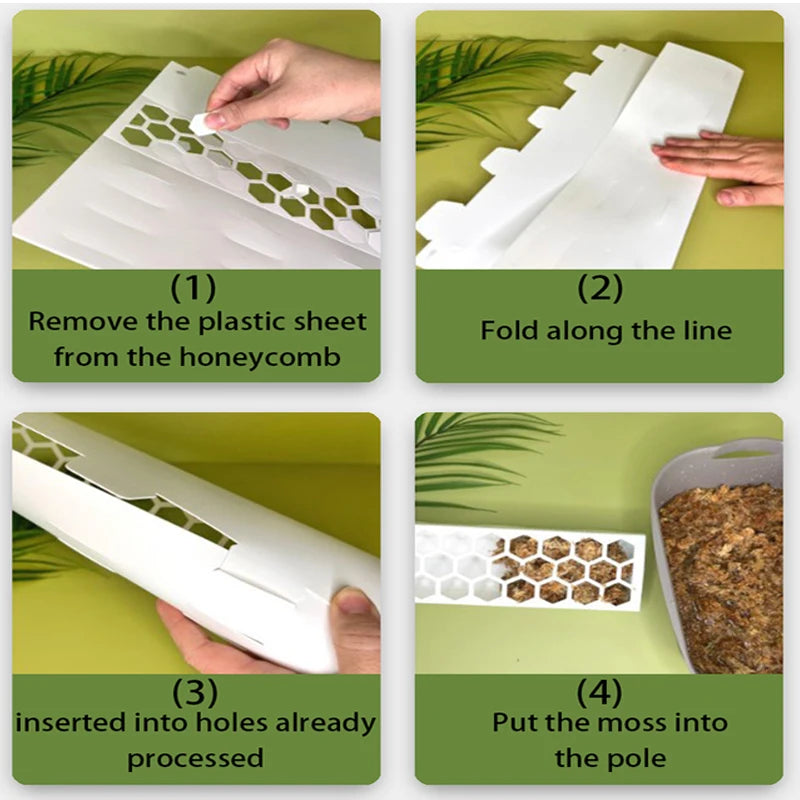 (1)
Remove the plastic sheet from the honeycomb

(2)
Fold along the line

(3)
inserted into holes already processed

(4)
Put the moss into the pole